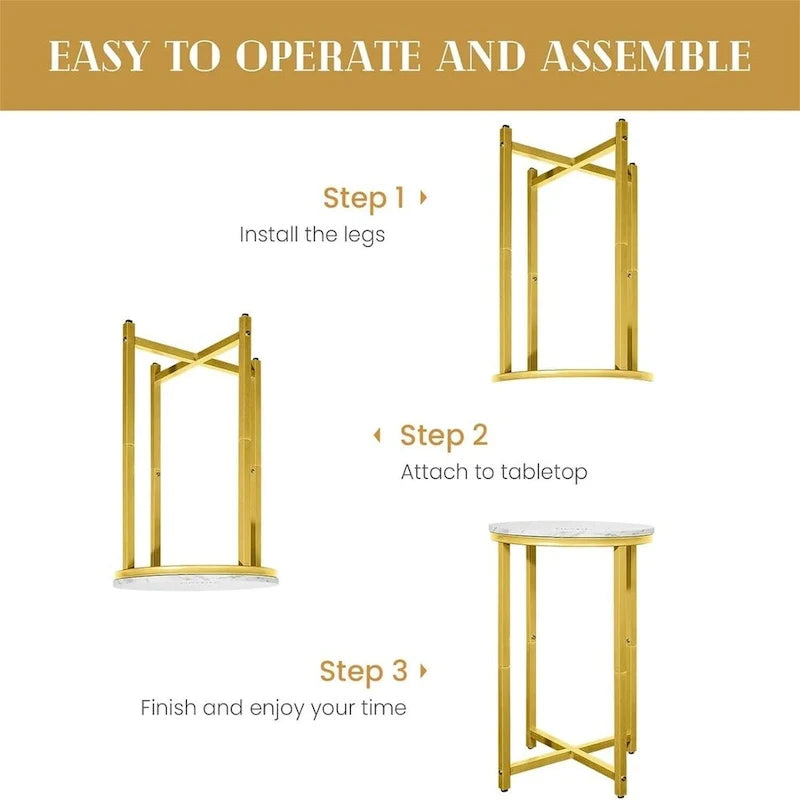 EASY TO OPERATE AND ASSEMBLE

Step 1

Install the legs

Step 2

Attach to tabletop

Step 3

Finish and enjoy your time